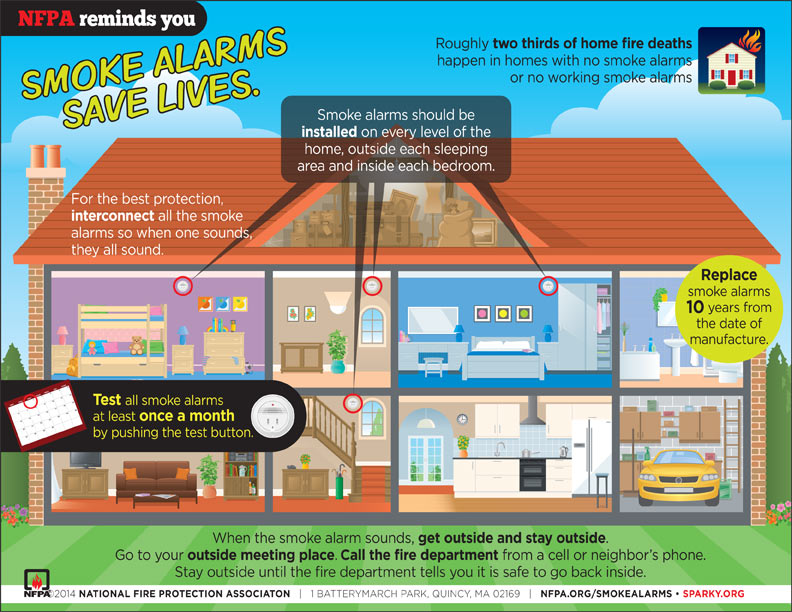 NFPA reminds you

SMOKE ALARMS SAVE LIVES.

Roughly two thirds of home fire deaths happen in homes with no smoke alarms or no working smoke alarms

Smoke alarms should be installed on every level of the home, outside each sleeping area and inside each bedroom.

For the best protection, interconnect all the smoke alarms so when one sounds, they all sound.

Replace smoke alarms 10 years from the date of manufacture.

Test all smoke alarms at least once a month by pushing the test button.

When the smoke alarm sounds, get outside and stay outside.
Go to your outside meeting place. Call the fire department from a cell or neighbor's phone.
Stay outside until the fire department tells you it is safe to go back inside.

NFPA ©2014 NATIONAL FIRE PROTECTION ASSOCIATON | 1 BATTERYMARCH PARK, QUINCY, MA 02169 | NFPA.ORG/SMOKEALARMS • SPARKY.ORG